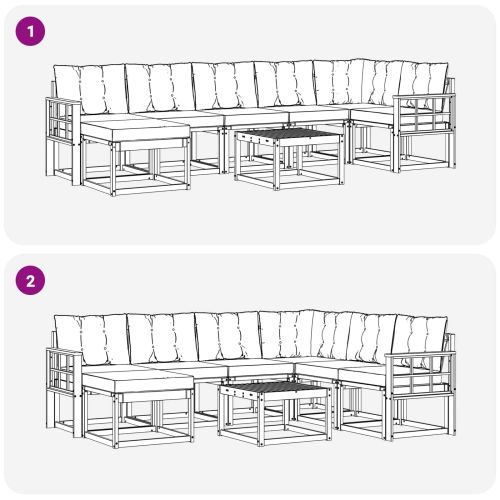 1

2