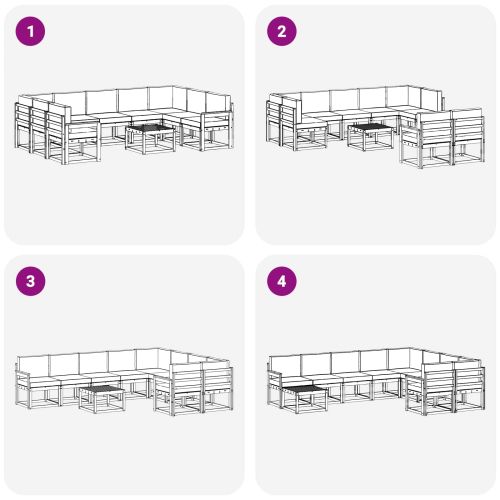 1

2

3

4