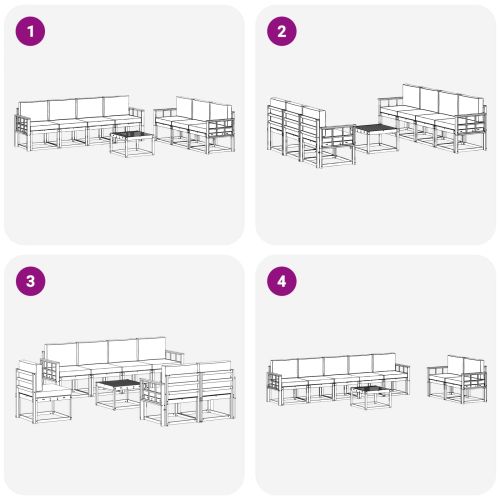 1

2

3

4