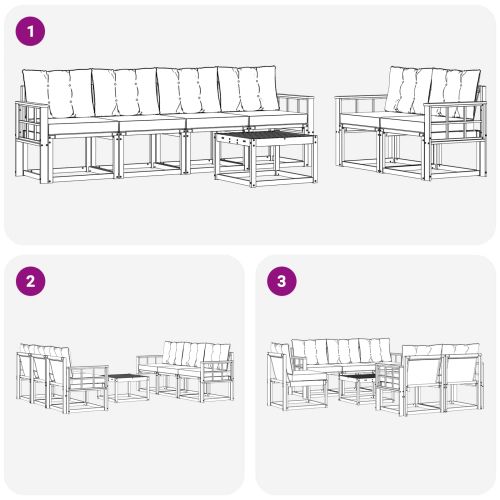 1

2

3