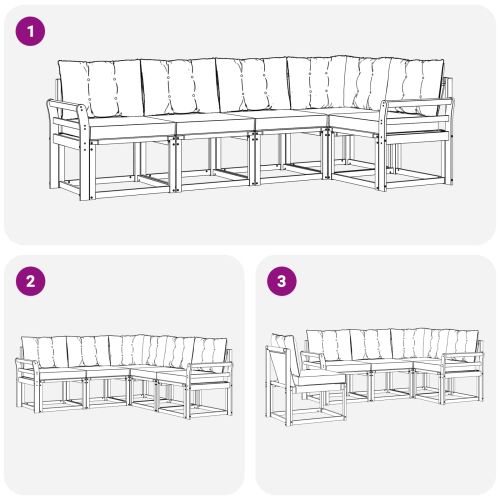 1

2

3