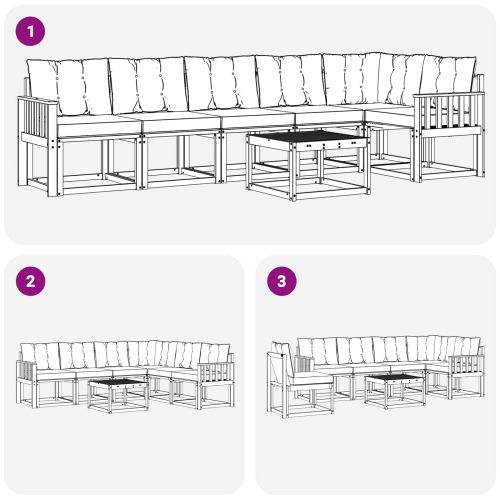 1

2

3