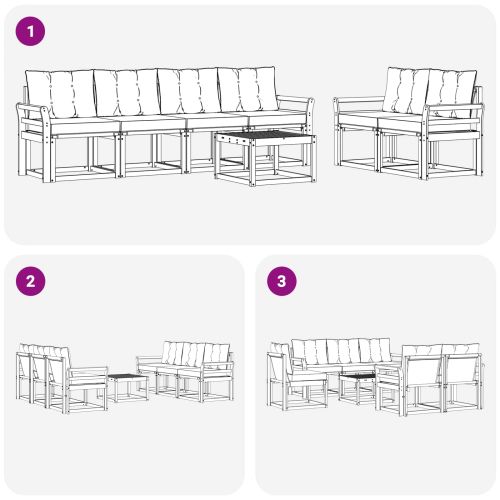 1

2

3