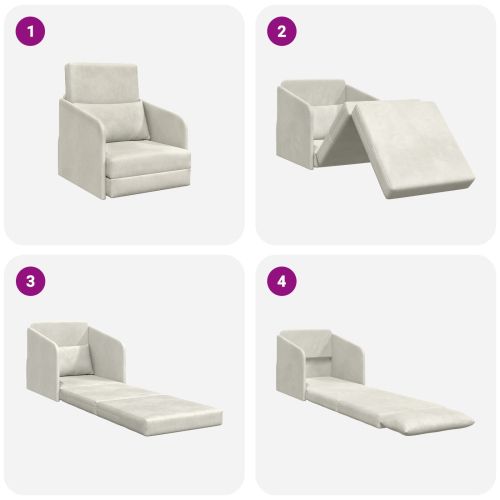 1

2

3

4