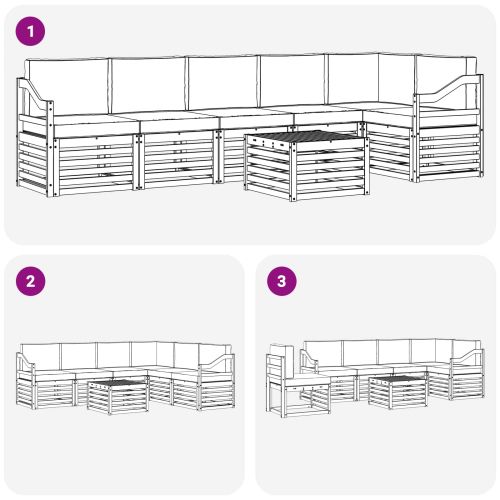 1

2

3