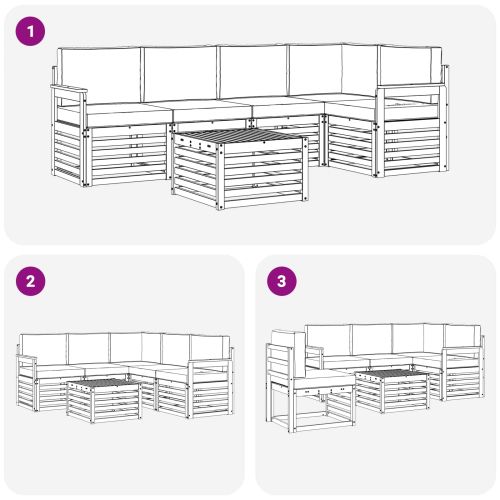 1

2

3