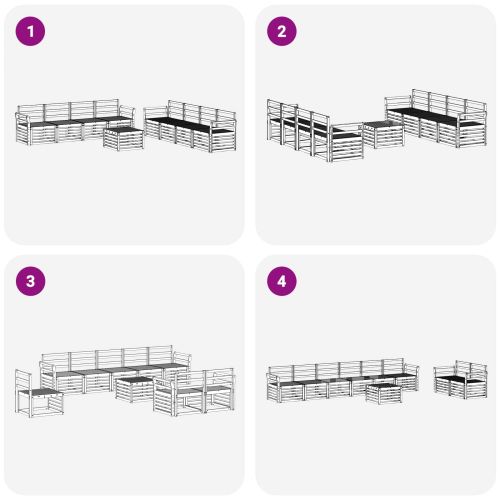 1

2

3

4