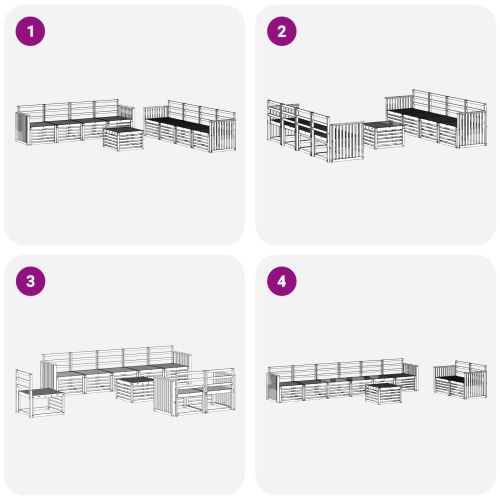 1

2

3

4