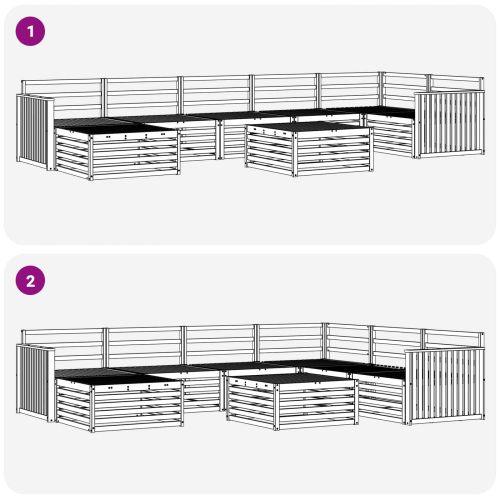 1

2