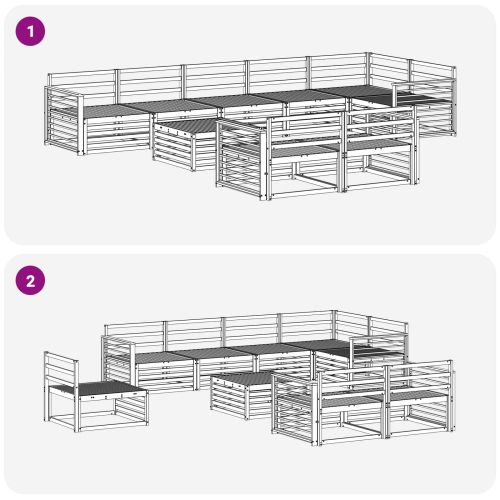 1

2