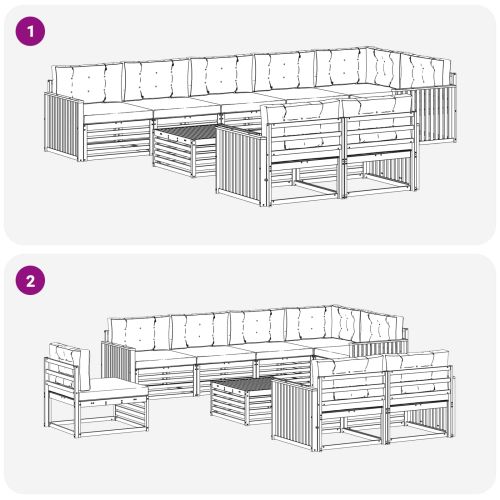 1

2