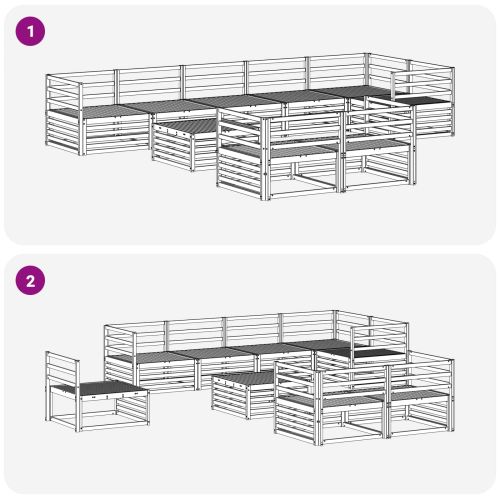 1

2