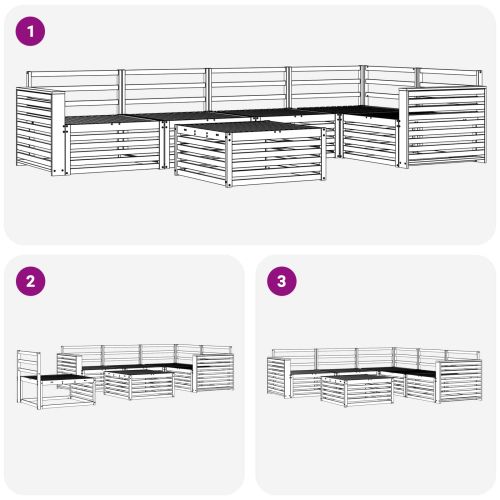 1

2

3