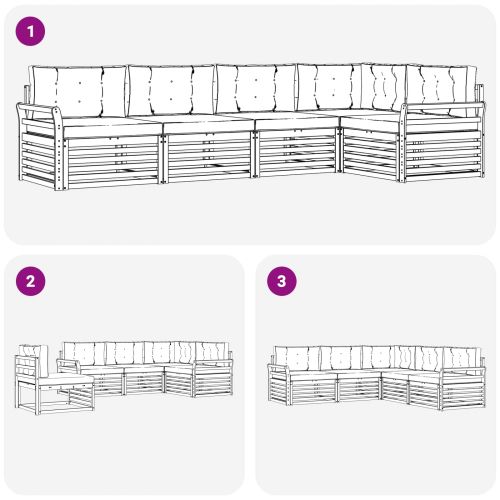 1

2

3