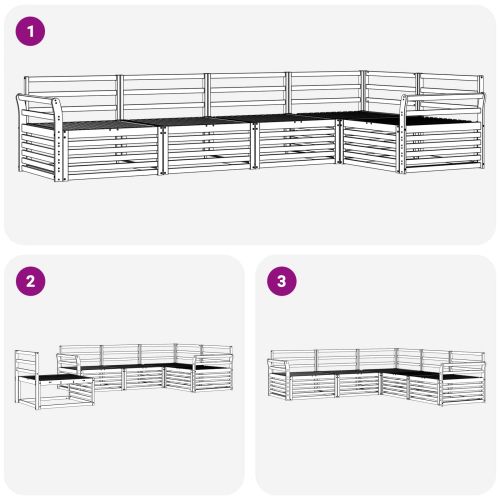 1

2

3