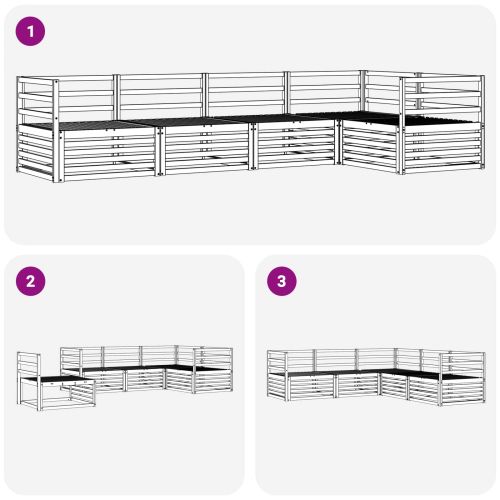 1

2

3