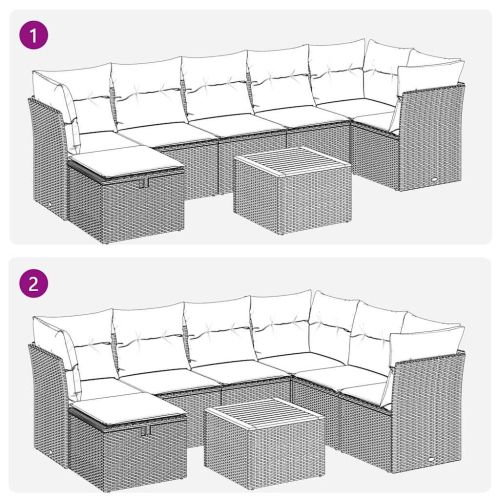 1

2