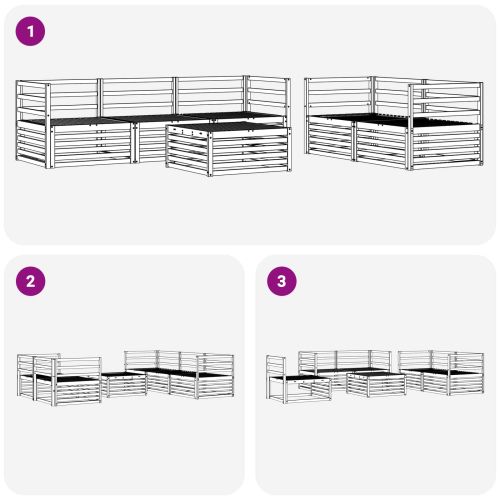 1

2

3