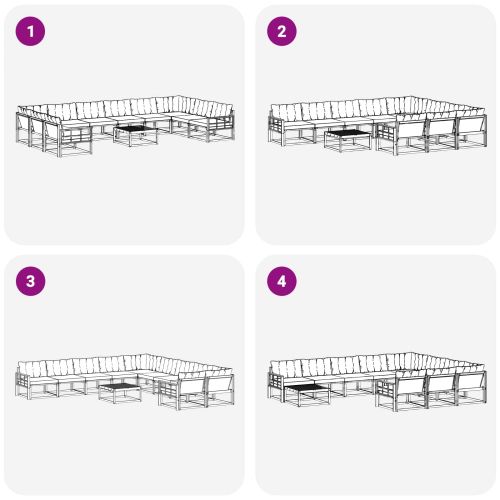 1

2

3

4