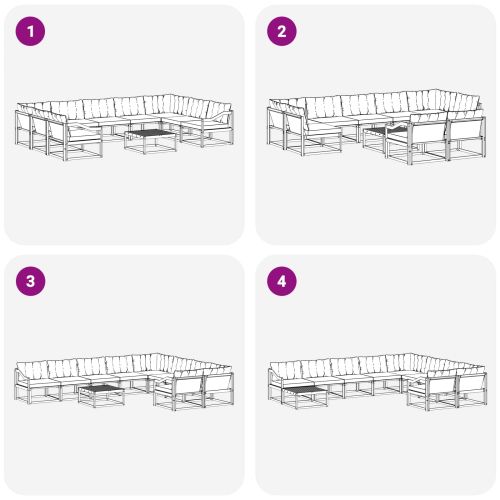 1

2

3

4