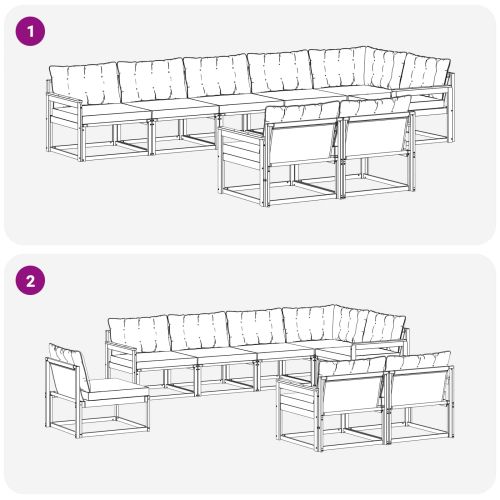 1

2