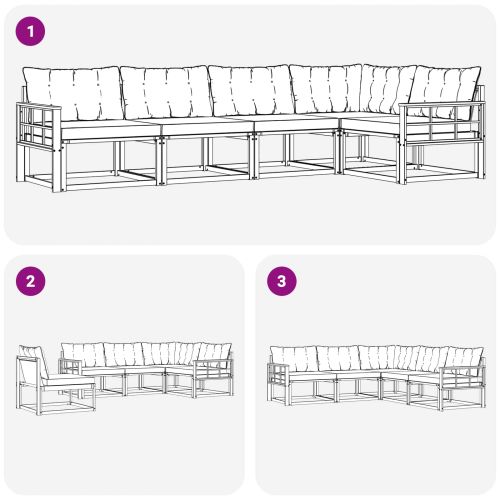 1

2

3