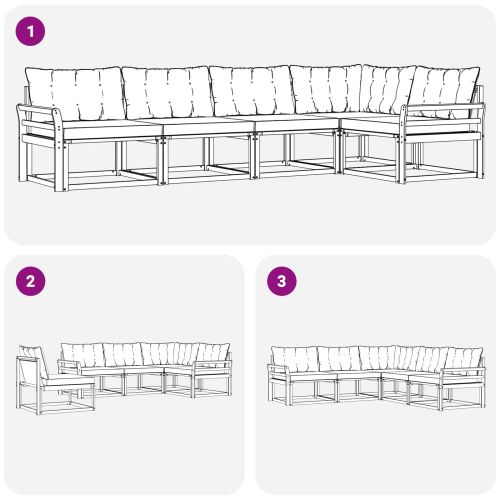 1

2

3