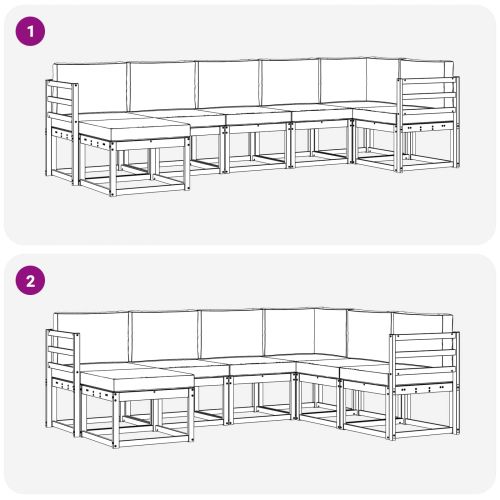 1

2