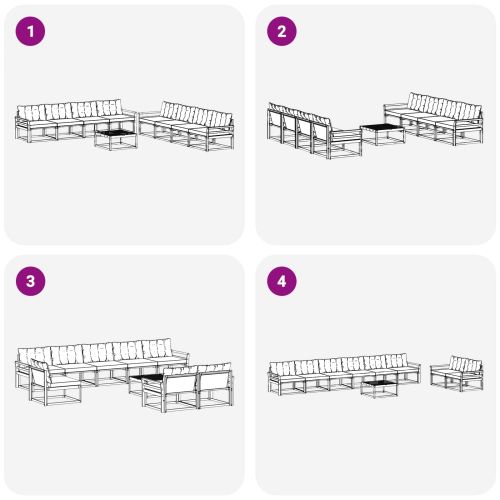 1

2

3

4