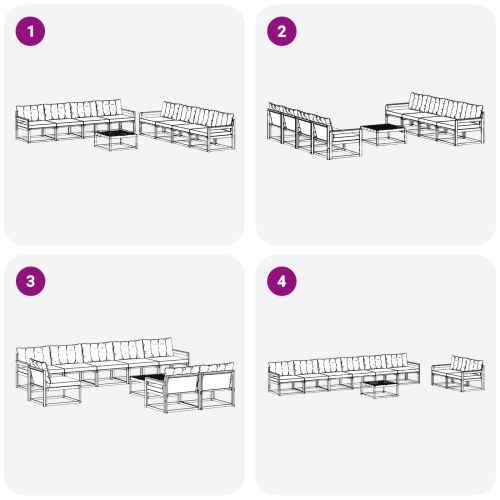 1

2

3

4