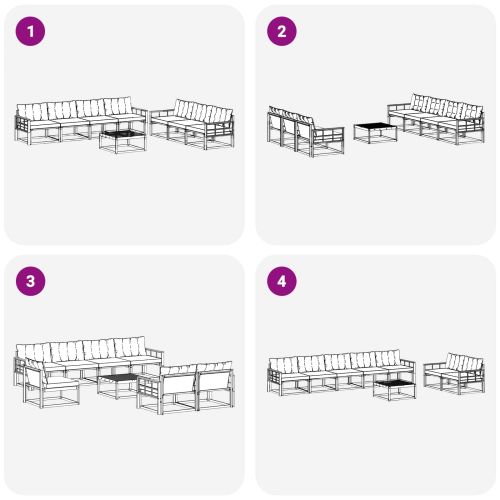 1

2

3

4