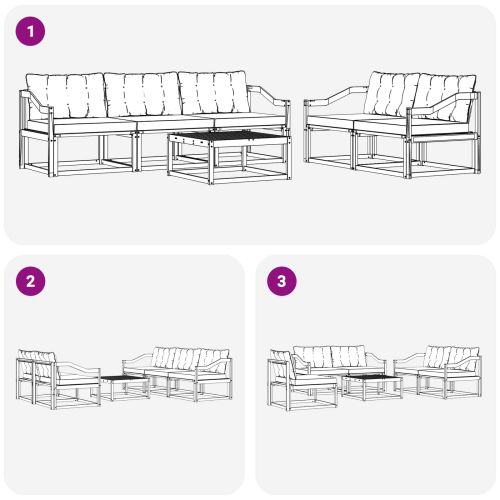 1

2

3