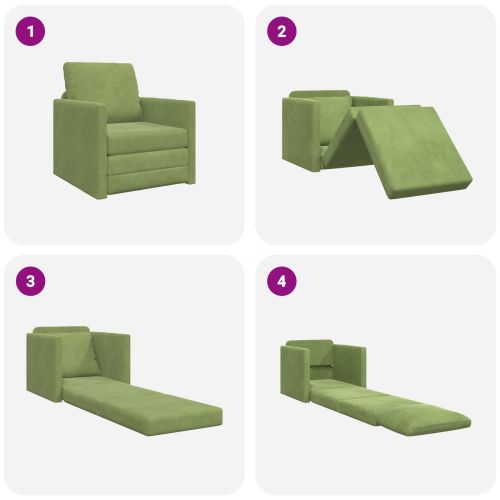 1

2

3

4