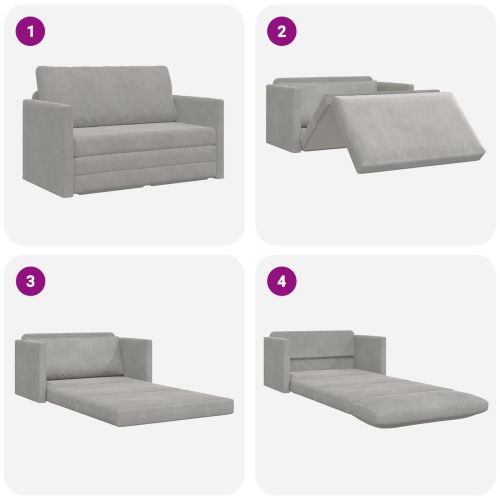 1

2

3

4