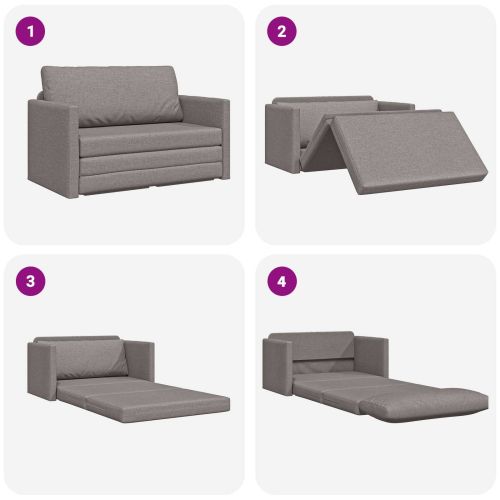 1

2

3

4