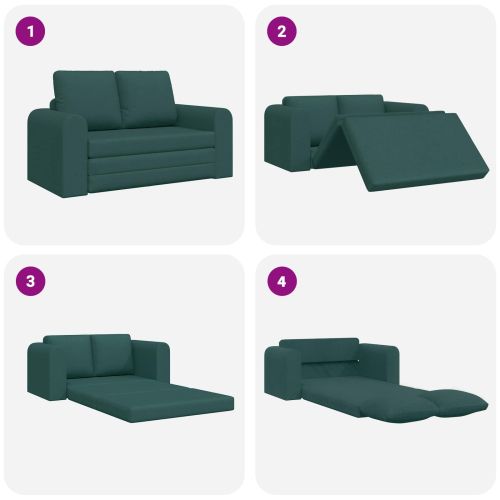 1

2

3

4