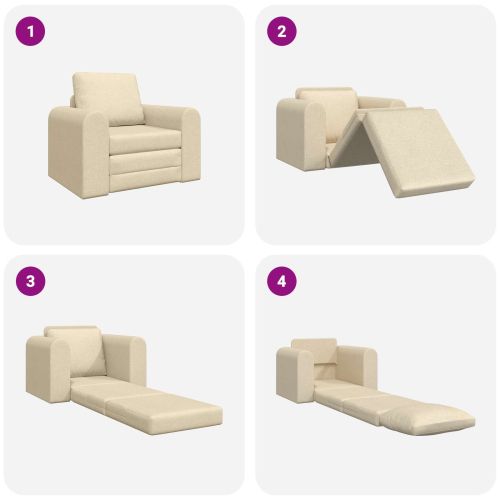 1

2

3

4