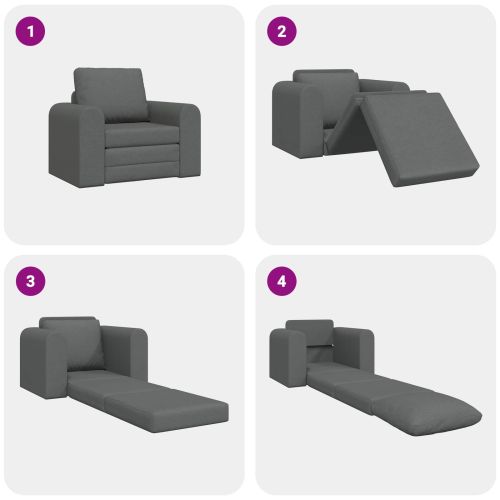 1

2

3

4