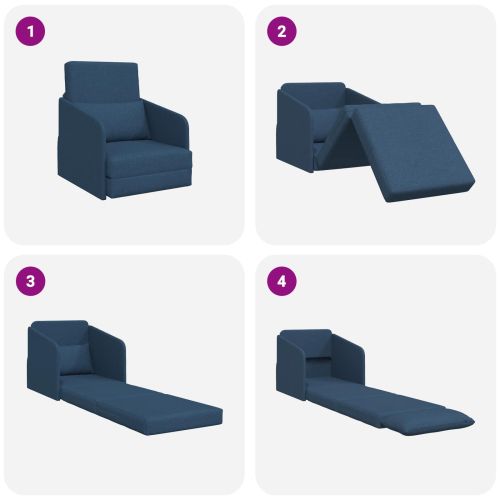 1

2

3

4