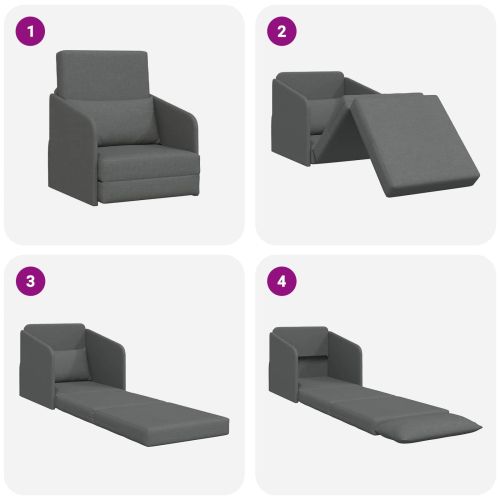 1

2

3

4