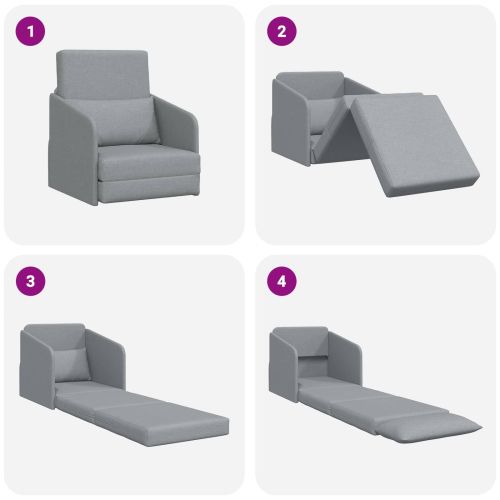 1

2

3

4