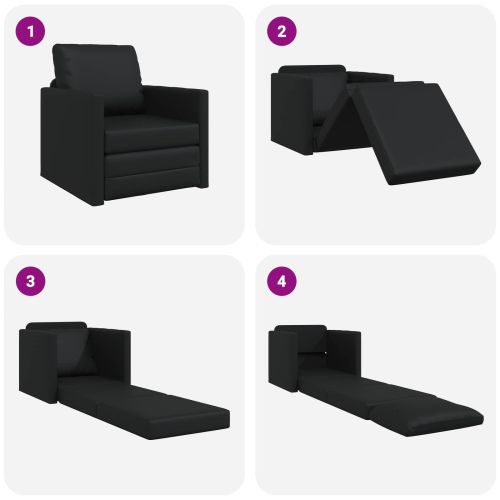 1

2

3

4