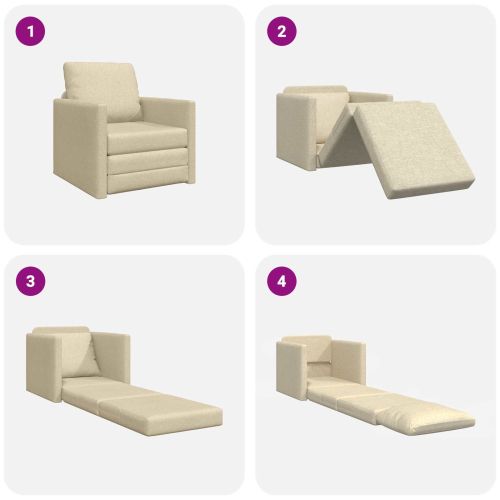 1

2

3

4