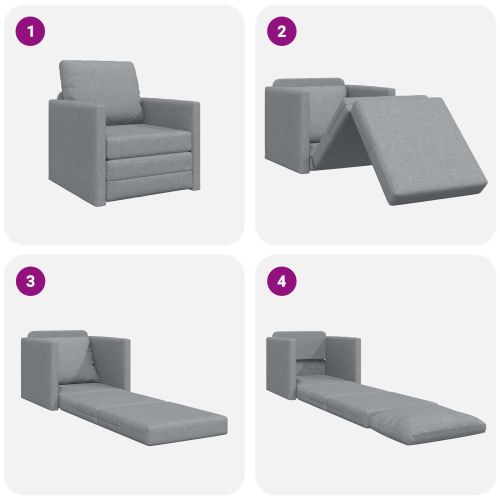 1

2

3

4