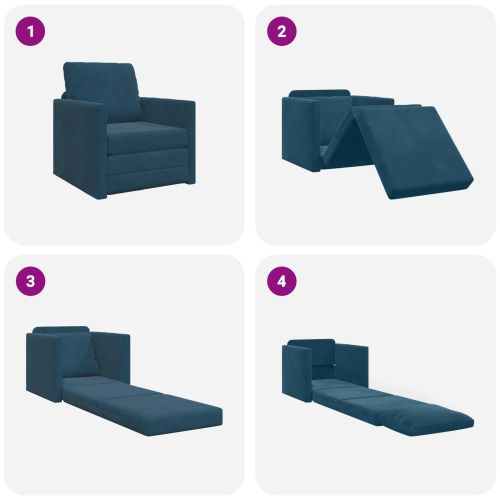 1

2

3

4