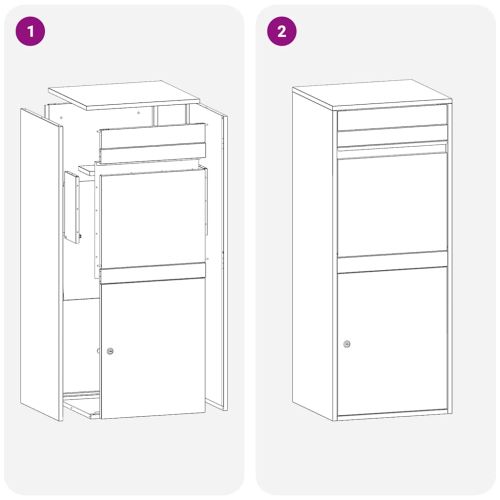 1

2