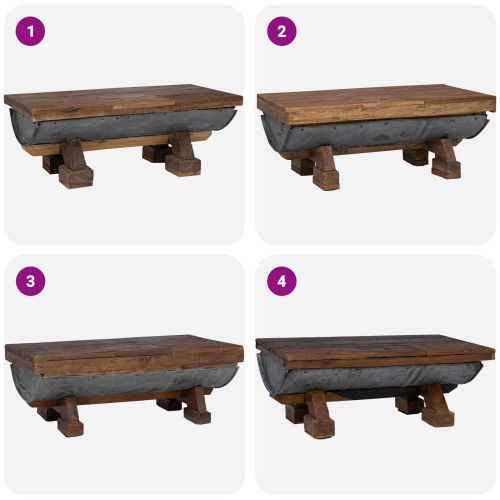 1

2

3

4