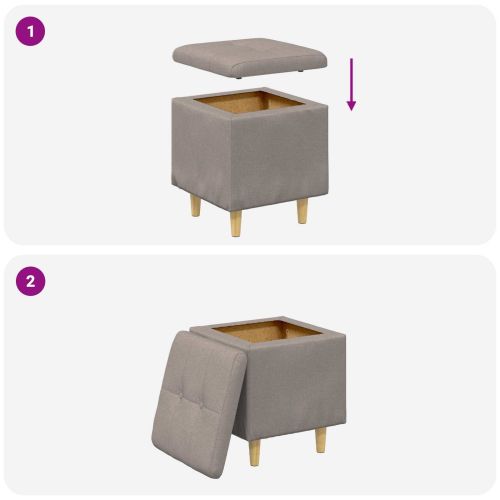 1

2