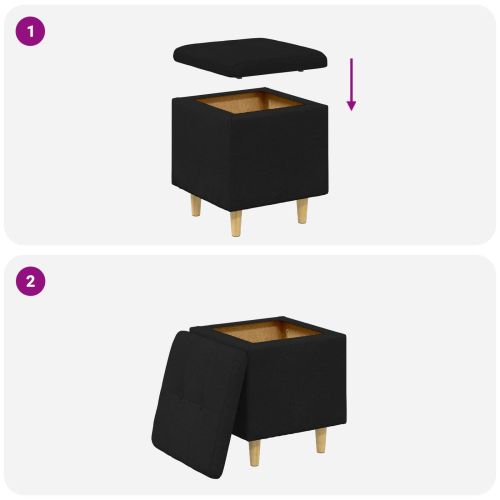 1

2