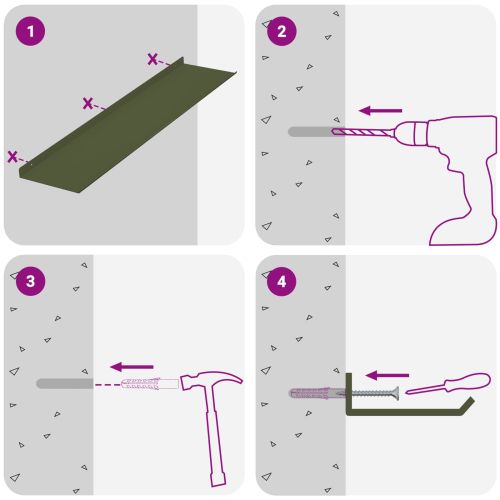 1

2

3

4